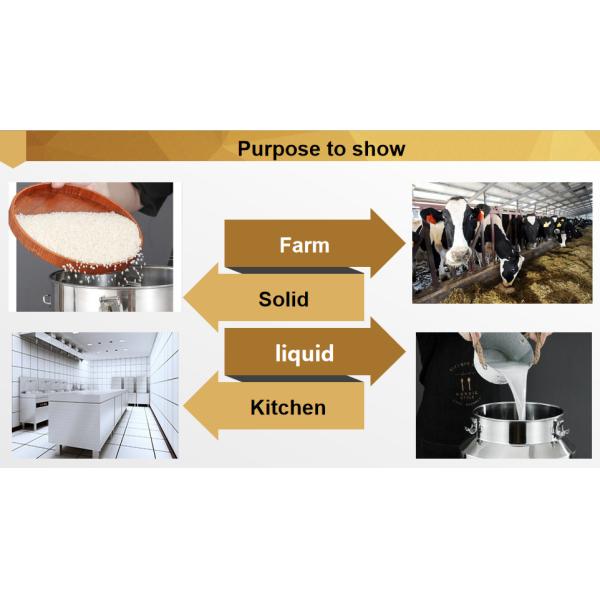 Purpose to show

Farm

Solid

liquid

Kitchen