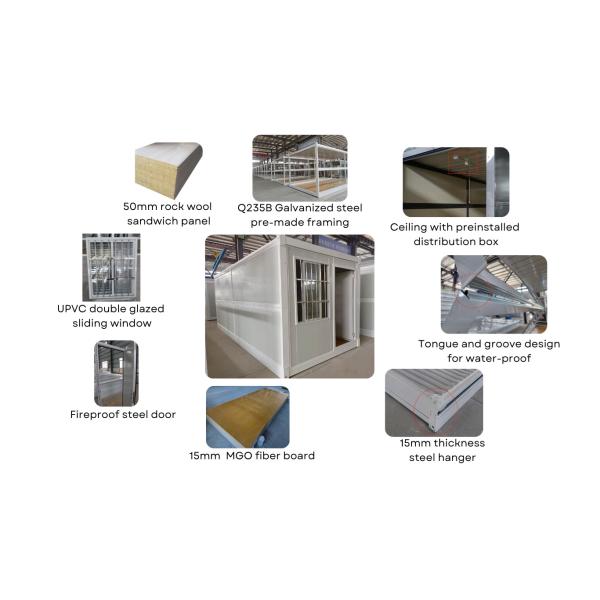 50mm rock wool sandwich panel

Q235B Galvanized steel pre-made framing

Ceiling with preinstalled distribution box

UPVC double glazed sliding window

Tongue and groove design for water-proof

Fireproof steel door

15mm MGO fiber board

15mm thickness steel hanger