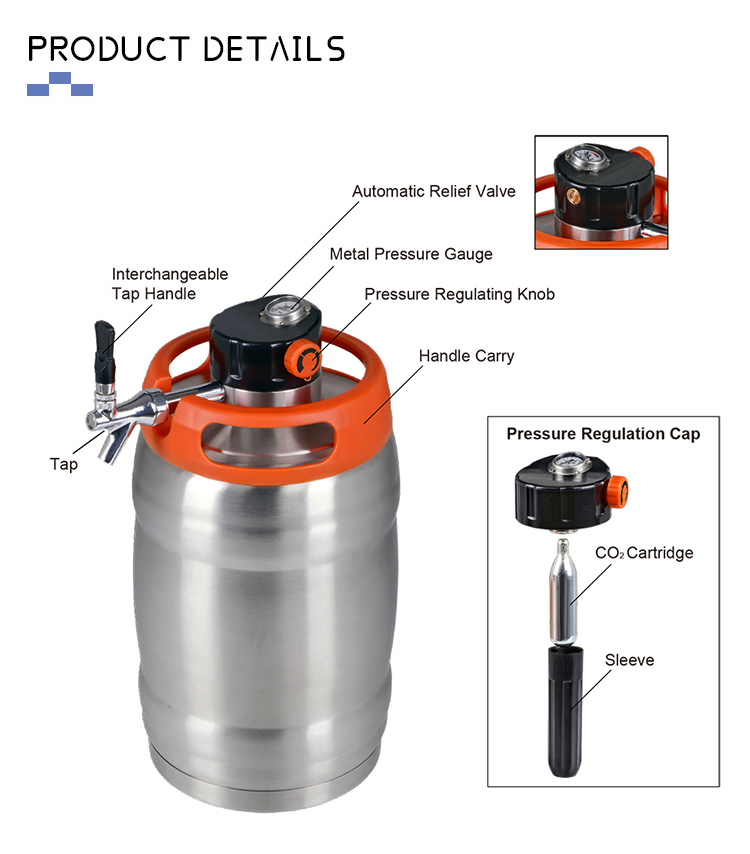 PRODUCT DETAILS

Automatic Relief Valve

Metal Pressure Gauge

Interchangeable Tap Handle

Pressure Regulating Knob

Handle Carry

Tap

Pressure Regulation Cap

$CO_2$ Cartridge

Sleeve