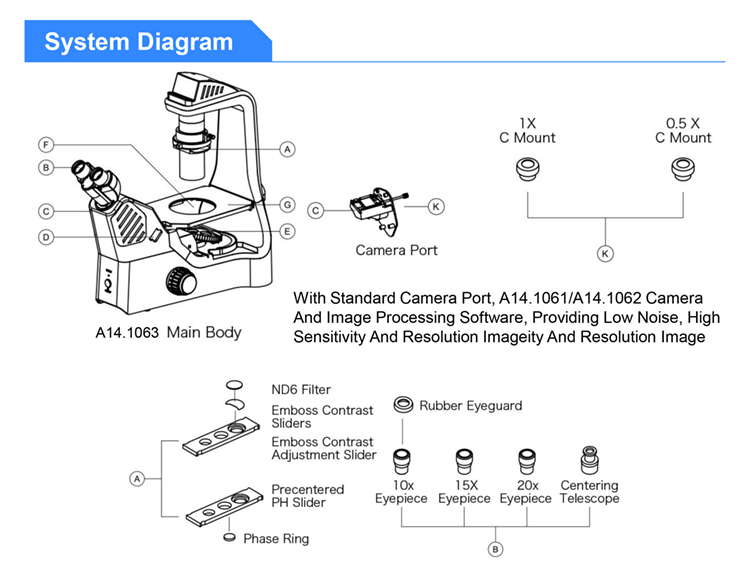 System Diagram

F
B
C
D
A
G
E

A14.1063 Main Body

C
K
Camera Port

1X
C Mount

0.5 X
C Mount

K

With Standard Camera Port, A14.1061/A14.1062 Camera And Image Processing Software, Providing Low Noise, High Sensitivity And Resolution Imageity And Resolution Image

ND6 Filter
Emboss Contrast Sliders
Emboss Contrast Adjustment Slider
A
Precentered PH Slider
Phase Ring

Rubber Eyeguard

10x Eyepiece
15X Eyepiece
20x Eyepiece
Centering Telescope

B