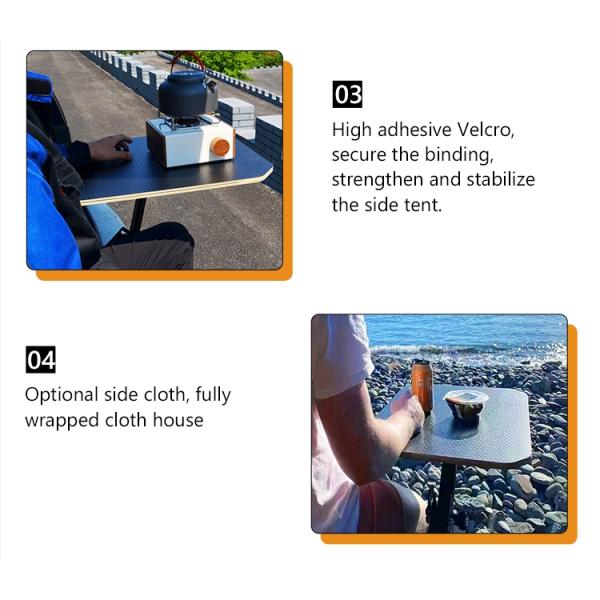 03

High adhesive Velcro, secure the binding, strengthen and stabilize the side tent.

04

Optional side cloth, fully wrapped cloth house