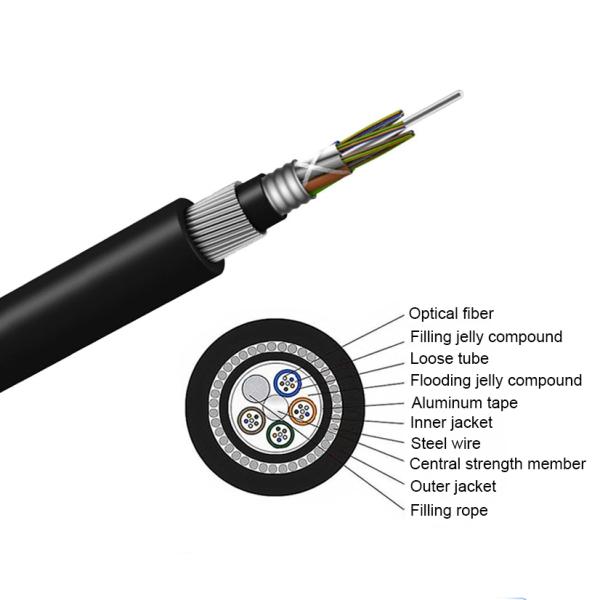 Optical fiber
Filling jelly compound
Loose tube
Flooding jelly compound
Aluminum tape
Inner jacket
Steel wire
Central strength member
Outer jacket
Filling rope