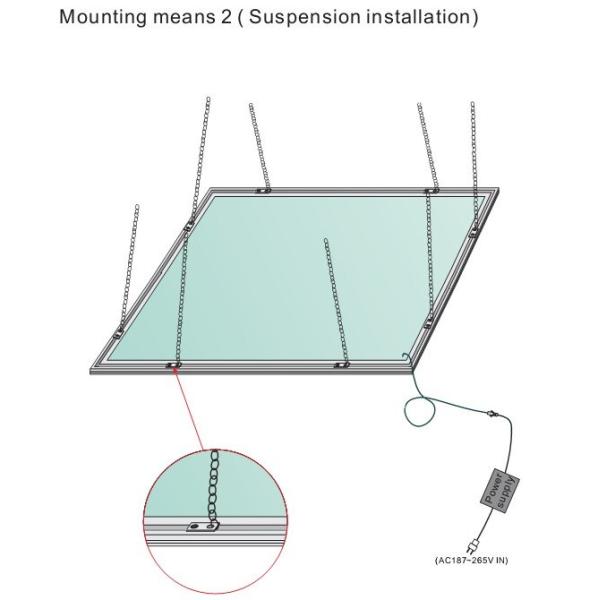 Mounting means 2 ( Suspension installation)

Power supply

(AC187~265V IN)