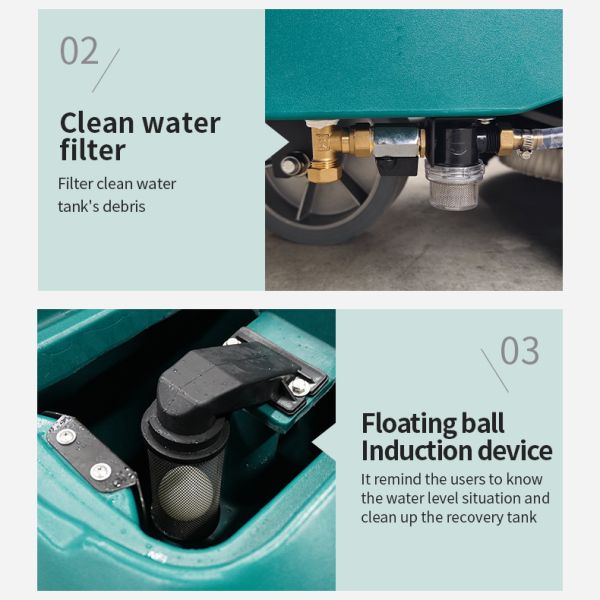 02

Clean water filter

Filter clean water tank's debris

03

Floating ball Induction device

It remind the users to know the water level situation and clean up the recovery tank