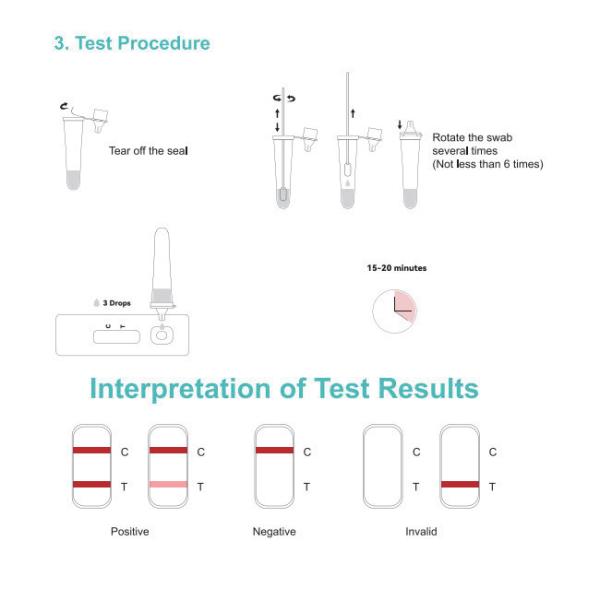 3. Test Procedure

Tear off the seal

Rotate the swab several times (Not less than 6 times)

3 Drops

C T

15-20 minutes

Interpretation of Test Results

C
T

C
T

Positive

C
T

Negative

C
T

C
T

Invalid