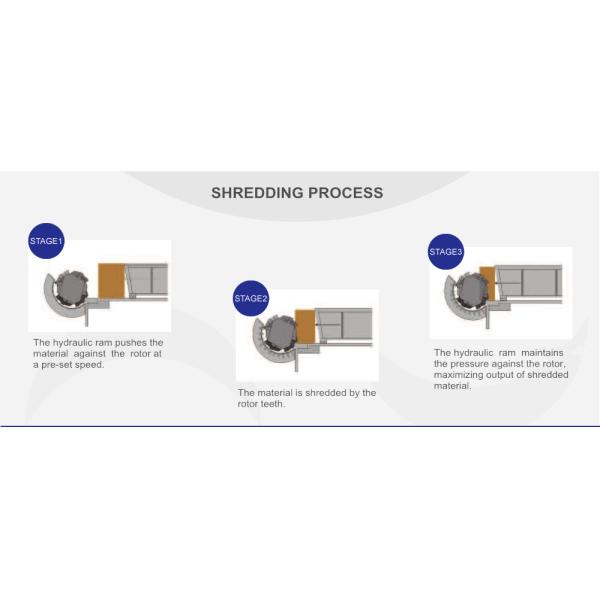 SHREDDING PROCESS

STAGE1

The hydraulic ram pushes the material against the rotor at a pre-set speed.

STAGE2

The material is shredded by the rotor teeth.

STAGE3

The hydraulic ram maintains the pressure against the rotor, maximizing output of shredded material.