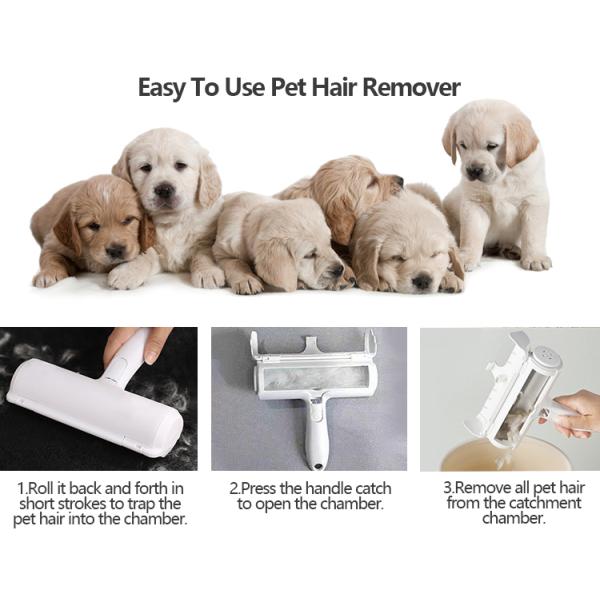 Easy To Use Pet Hair Remover

1.Roll it back and forth in short strokes to trap the pet hair into the chamber.

2.Press the handle catch to open the chamber.

3.Remove all pet hair from the catchment chamber.