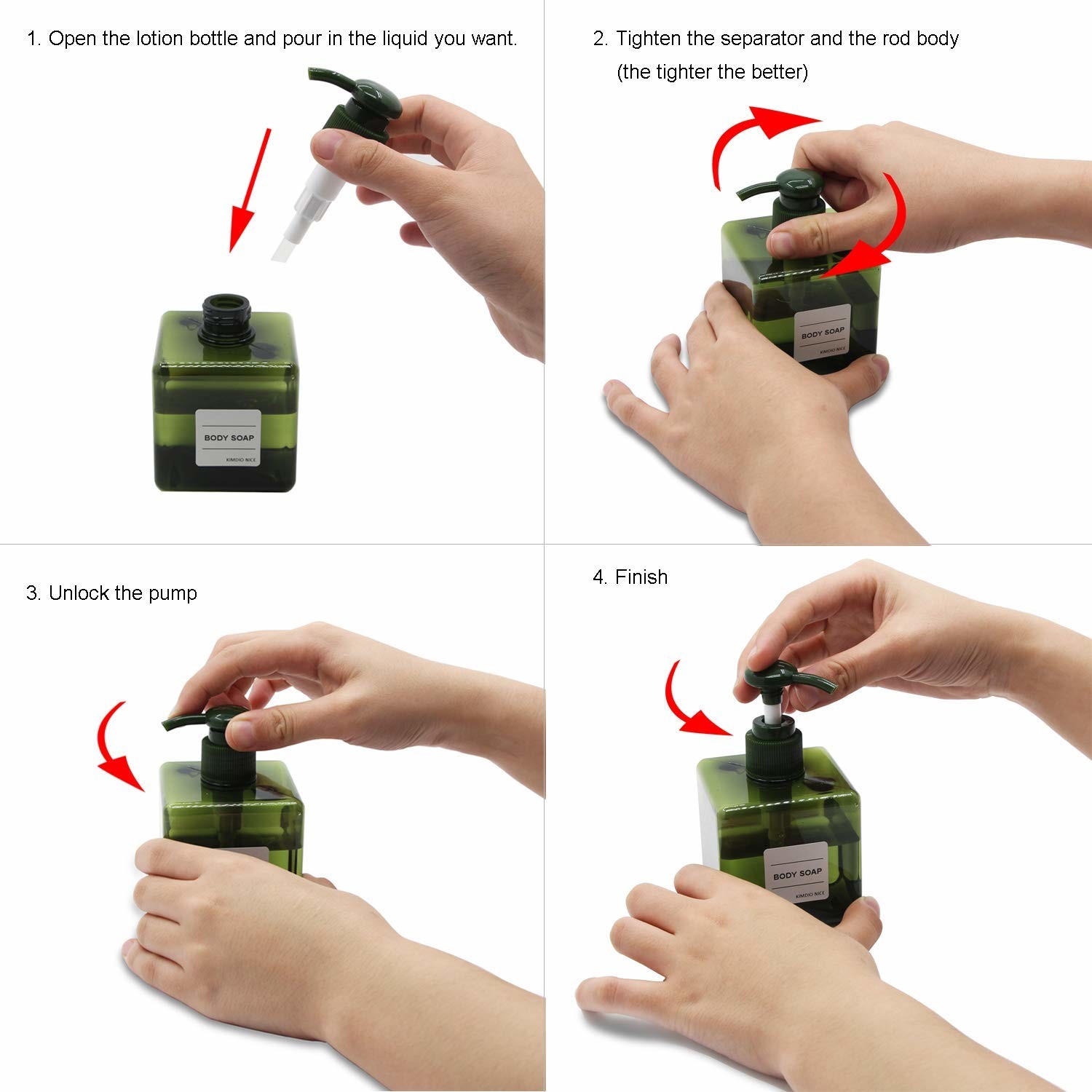 1. Open the lotion bottle and pour in the liquid you want.

BODY SOAP

KIMDIO NICE

2. Tighten the separator and the rod body (the tighter the better)

BODY SOAP

KIMDIO NICE

3. Unlock the pump

4. Finish

BODY SOAP

KIMDIO NICE