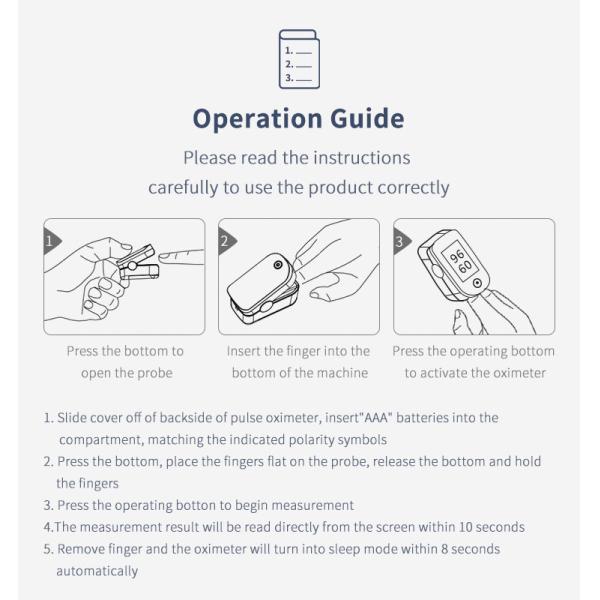 1.
2.
3.

Operation Guide

Please read the instructions carefully to use the product correctly

1

Press the bottom to open the probe

2

Insert the finger into the bottom of the machine

3

96
60

Press the operating bottom to activate the oximeter

1. Slide cover off of backside of pulse oximeter, insert"AAA" batteries into the compartment, matching the indicated polarity symbols
2. Press the bottom, place the fingers flat on the probe, release the bottom and hold the fingers
3. Press the operating botton to begin measurement
4.The measurement result will be read directly from the screen within 10 seconds
5. Remove finger and the oximeter will turn into sleep mode within 8 seconds automatically