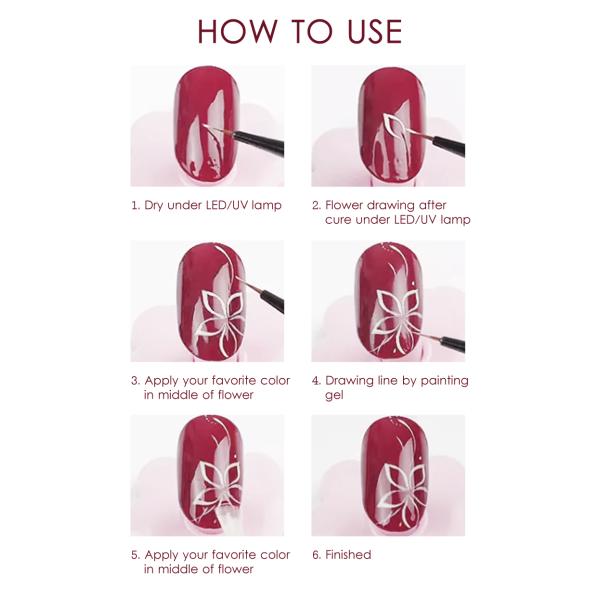 HOW TO USE

1. Dry under LED/UV lamp

2. Flower drawing after cure under LED/UV lamp

3. Apply your favorite color in middle of flower

4. Drawing line by painting gel

5. Apply your favorite color in middle of flower

6. Finished