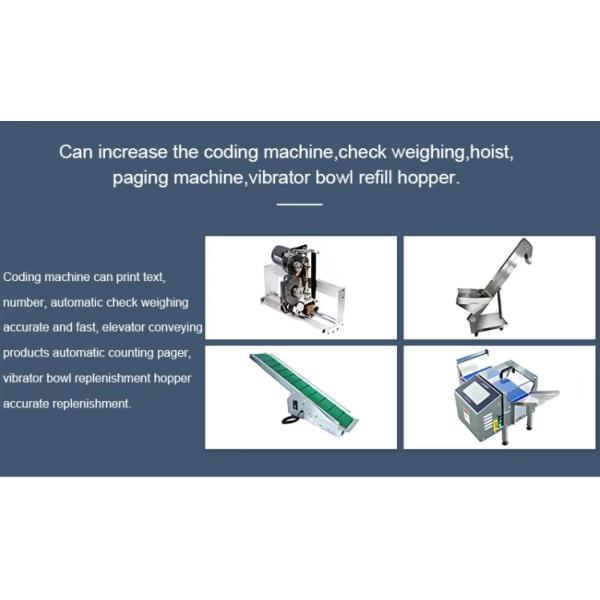 Can increase the coding machine,check weighing,hoist, paging machine,vibrator bowl refill hopper.

Coding machine can print text, number, automatic check weighing accurate and fast, elevator conveying products automatic counting pager, vibrator bowl replenishment hopper accurate replenishment.