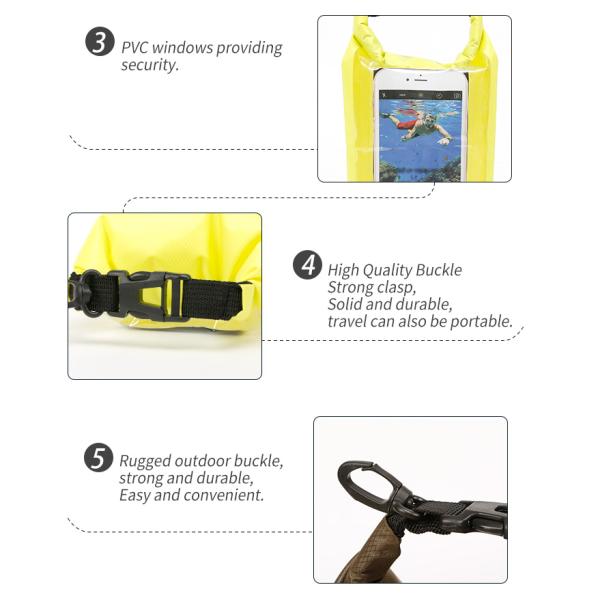 3 PVC windows providing security.

4 High Quality Buckle
Strong clasp,
Solid and durable,
travel can also be portable.

5 Rugged outdoor buckle,
strong and durable,
Easy and convenient.