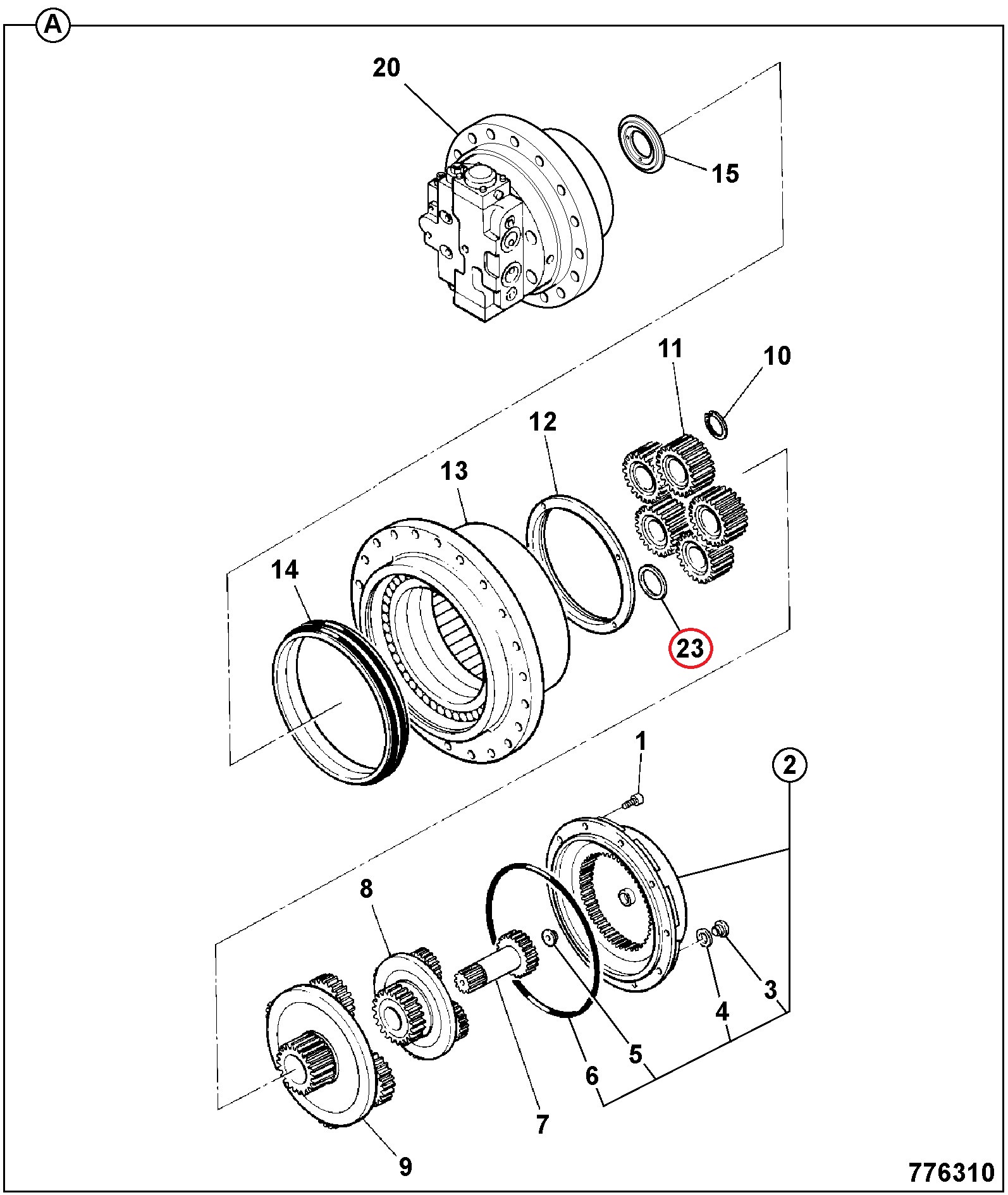 A
20
15
11
10
12
13
14
23
1
2
8
3
4
5
6
7
9
776310