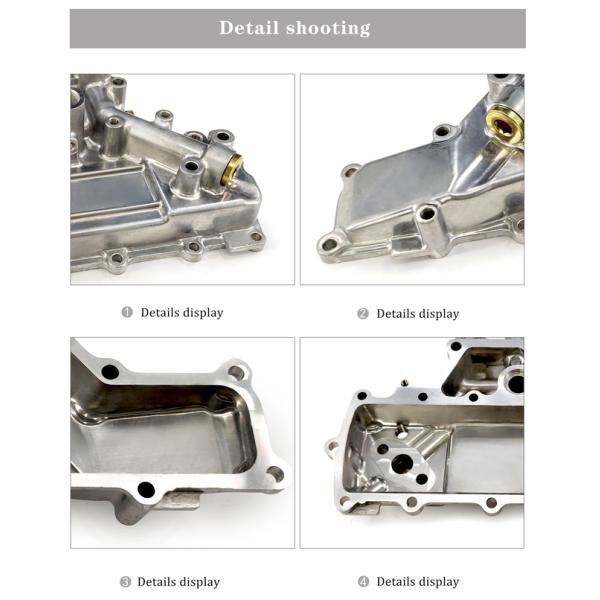 Detail shooting

❶ Details display

❷ Details display

❸ Details display

❹ Details display