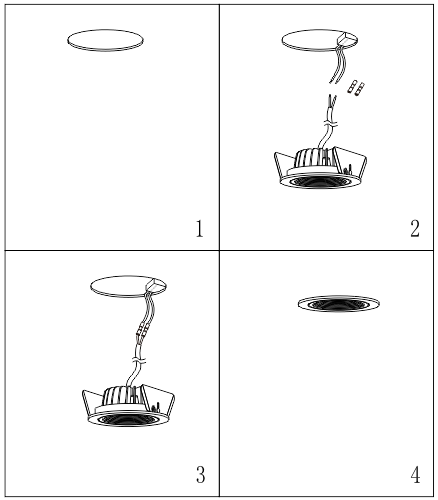 1

2

3

4