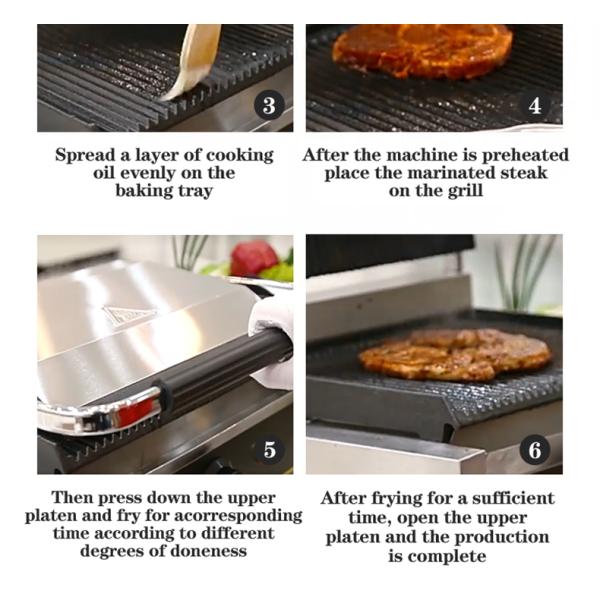 3

Spread a layer of cooking oil evenly on the baking tray

4

After the machine is preheated place the marinated steak on the grill

5

Then press down the upper platen and fry for acorresponding time according to different degrees of doneness

6

After frying for a sufficient time, open the upper platen and the production is complete