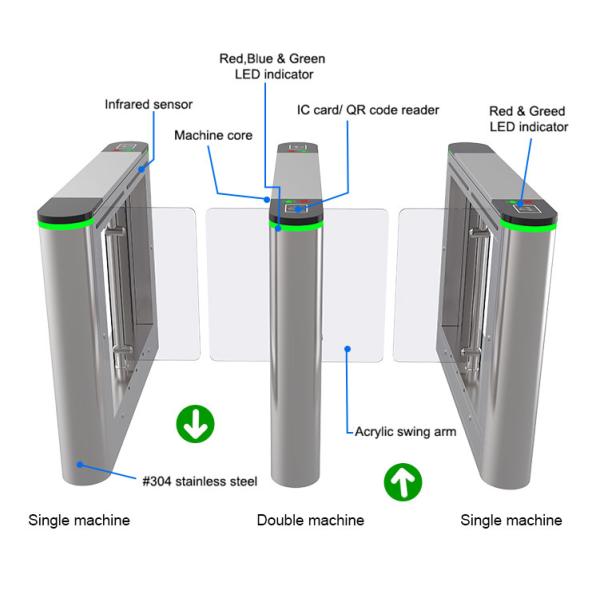 Red,Blue & Green
LED indicator

Infrared sensor

IC card/ QR code reader

Red & Greed
LED indicator

Machine core

Acrylic swing arm

#304 stainless steel

Single machine

Double machine

Single machine