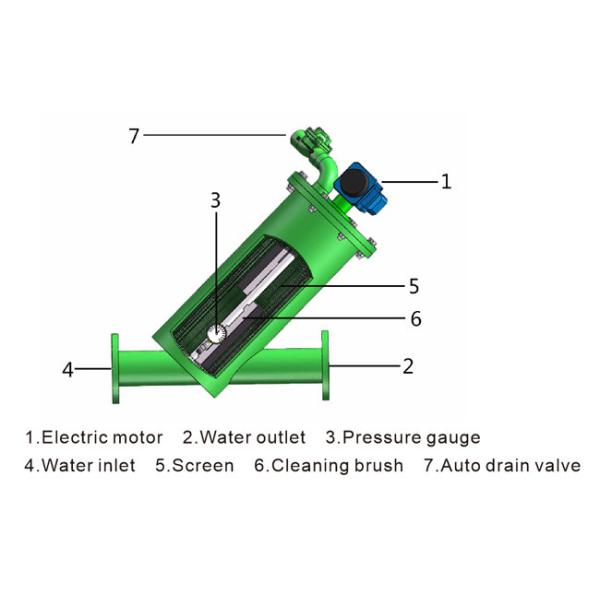 7
1
3
5
6
4
2

1.Electric motor 2.Water outlet 3.Pressure gauge
4.Water inlet 5.Screen 6.Cleaning brush 7.Auto drain valve