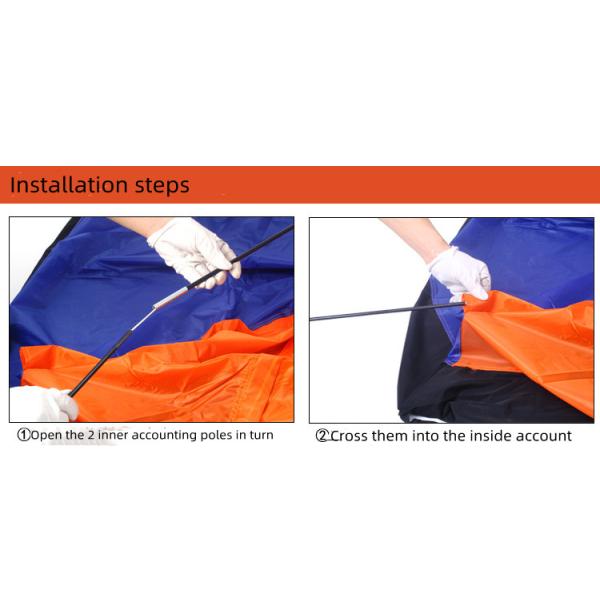 Installation steps

①Open the 2 inner accounting poles in turn

②Cross them into the inside account