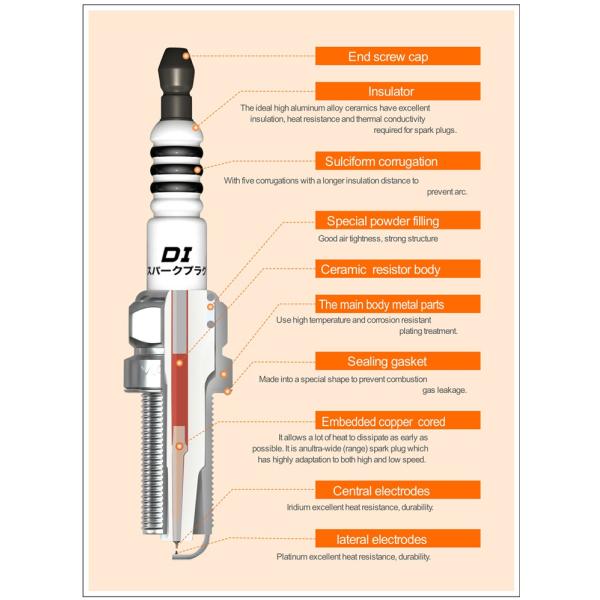 DI
スパークプラグ

End screw cap

Insulator

The ideal high aluminum alloy ceramics have excellent insulation, heat resistance and thermal conductivity required for spark plugs.

Sulciform corrugation

With five corrugations with a longer insulation distance to prevent arc.

Special powder filling

Good air tightness, strong structure

Ceramic resistor body

The main body metal parts

Use high temperature and corrosion resistant plating treatment.

Sealing gasket

Made into a special shape to prevent combustion gas leakage.

Embedded copper cored

It allows a lot of heat to dissipate as early as possible. It is anultra-wide (range) spark plug which has highly adaptation to both high and low speed.

Central electrodes

Iridium excellent heat resistance, durability.

lateral electrodes

Platinum excellent heat resistance, durability.