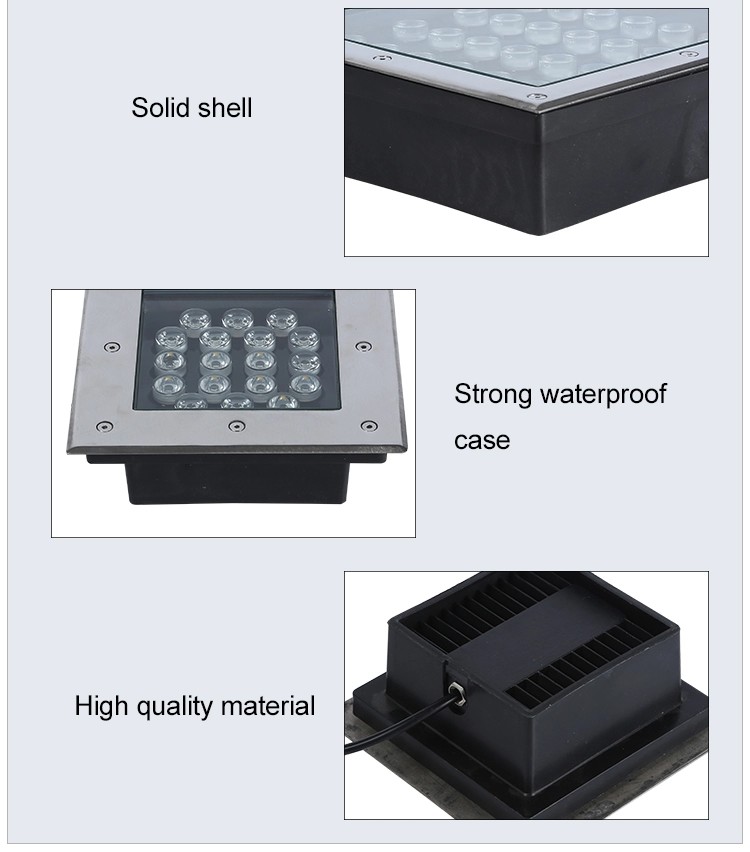 Solid shell

Strong waterproof case

High quality material