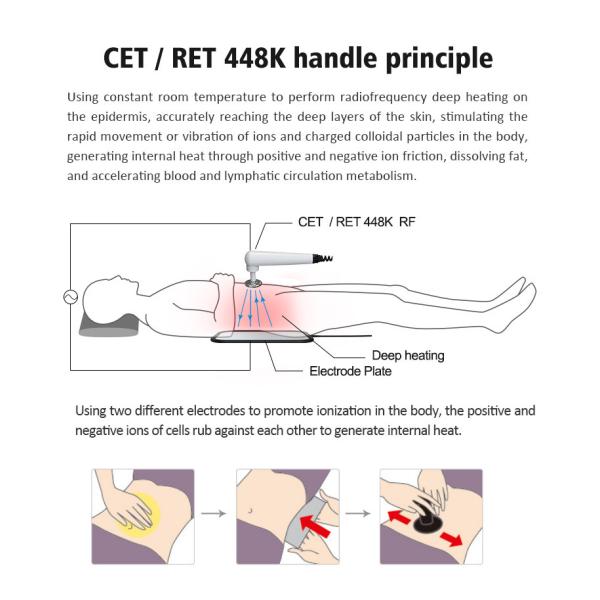 CET / RET 448K handle principle

Using constant room temperature to perform radiofrequency deep heating on the epidermis, accurately reaching the deep layers of the skin, stimulating the rapid movement or vibration of ions and charged colloidal particles in the body, generating internal heat through positive and negative ion friction, dissolving fat, and accelerating blood and lymphatic circulation metabolism.

CET / RET 448K RF

Deep heating

Electrode Plate

Using two different electrodes to promote ionization in the body, the positive and negative ions of cells rub against each other to generate internal heat.