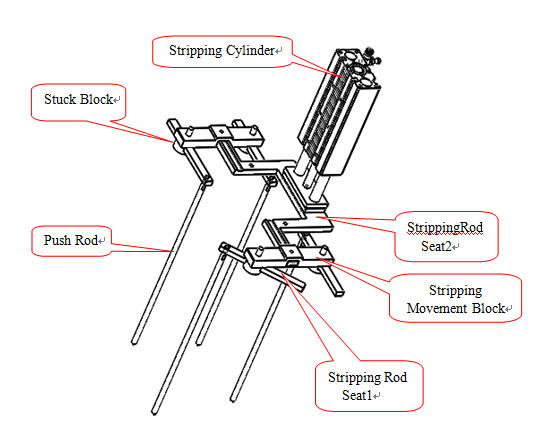 Stripping Cylinder

Stuck Block

Push Rod

StrippingRod Seat2

Stripping Movement Block

Stripping Rod Seat1