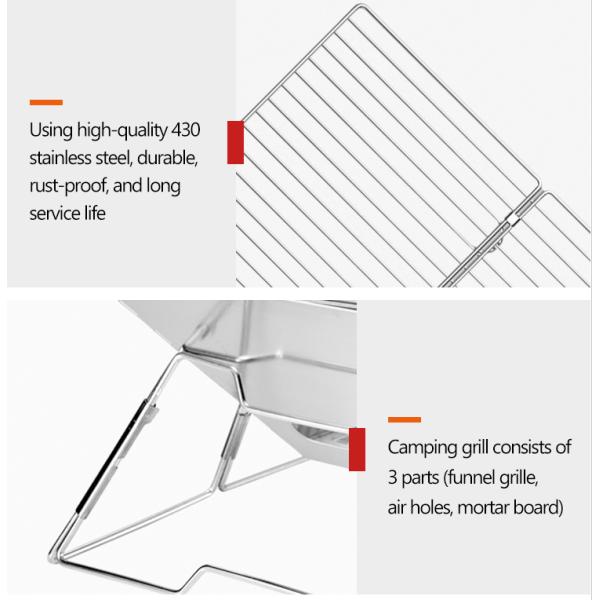 Using high-quality 430 stainless steel, durable, rust-proof, and long service life

Camping grill consists of 3 parts (funnel grille, air holes, mortar board)