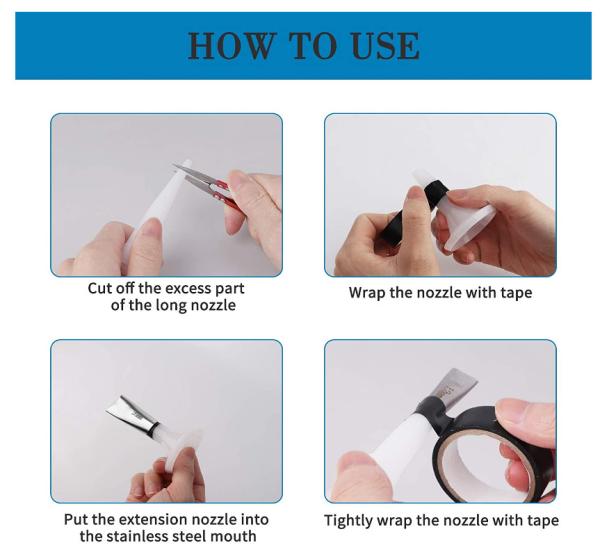 HOW TO USE

Cut off the excess part of the long nozzle

Wrap the nozzle with tape

Put the extension nozzle into the stainless steel mouth

Tightly wrap the nozzle with tape