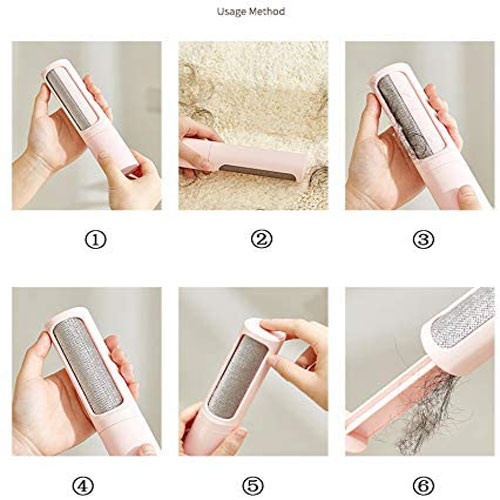 Usage Method

①

②

③

④

⑤

⑥