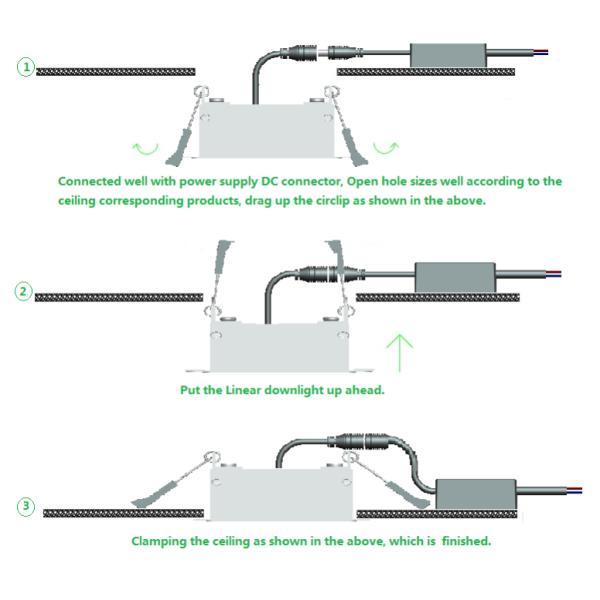 1

Connected well with power supply DC connector, Open hole sizes well according to the ceiling corresponding products, drag up the circlip as shown in the above.

2

Put the Linear downlight up ahead.

3

Clamping the ceiling as shown in the above, which is finished.