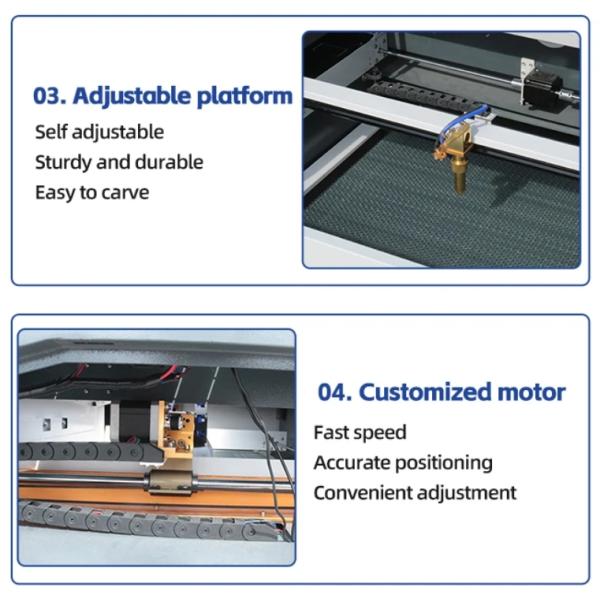 03. Adjustable platform

Self adjustable
Sturdy and durable
Easy to carve

04. Customized motor

Fast speed
Accurate positioning
Convenient adjustment