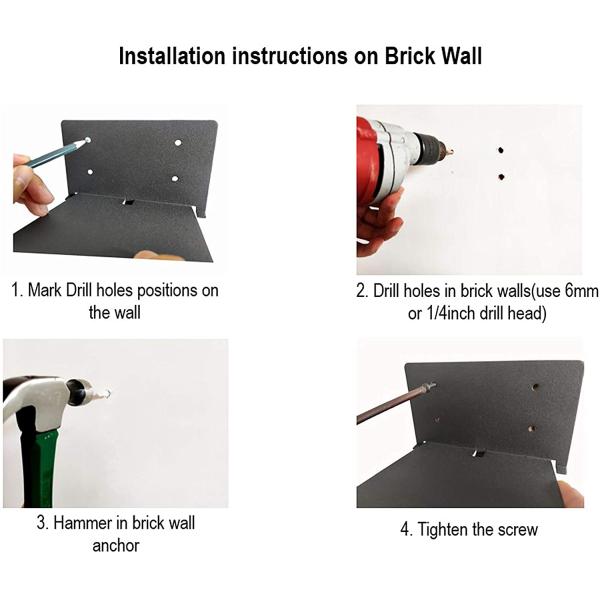 Installation instructions on Brick Wall

1. Mark Drill holes positions on the wall

2. Drill holes in brick walls(use 6mm or 1/4inch drill head)

3. Hammer in brick wall anchor

4. Tighten the screw