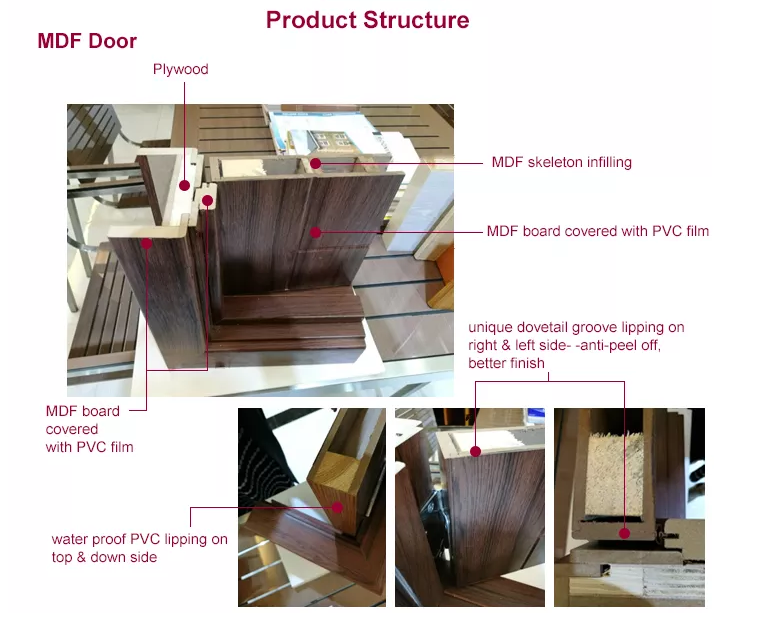 Product Structure

MDF Door

Plywood

MDF skeleton infilling

MDF board covered with PVC film

unique dovetail groove lipping on right & left side- -anti-peel off, better finish

MDF board covered with PVC film

water proof PVC lipping on top & down side