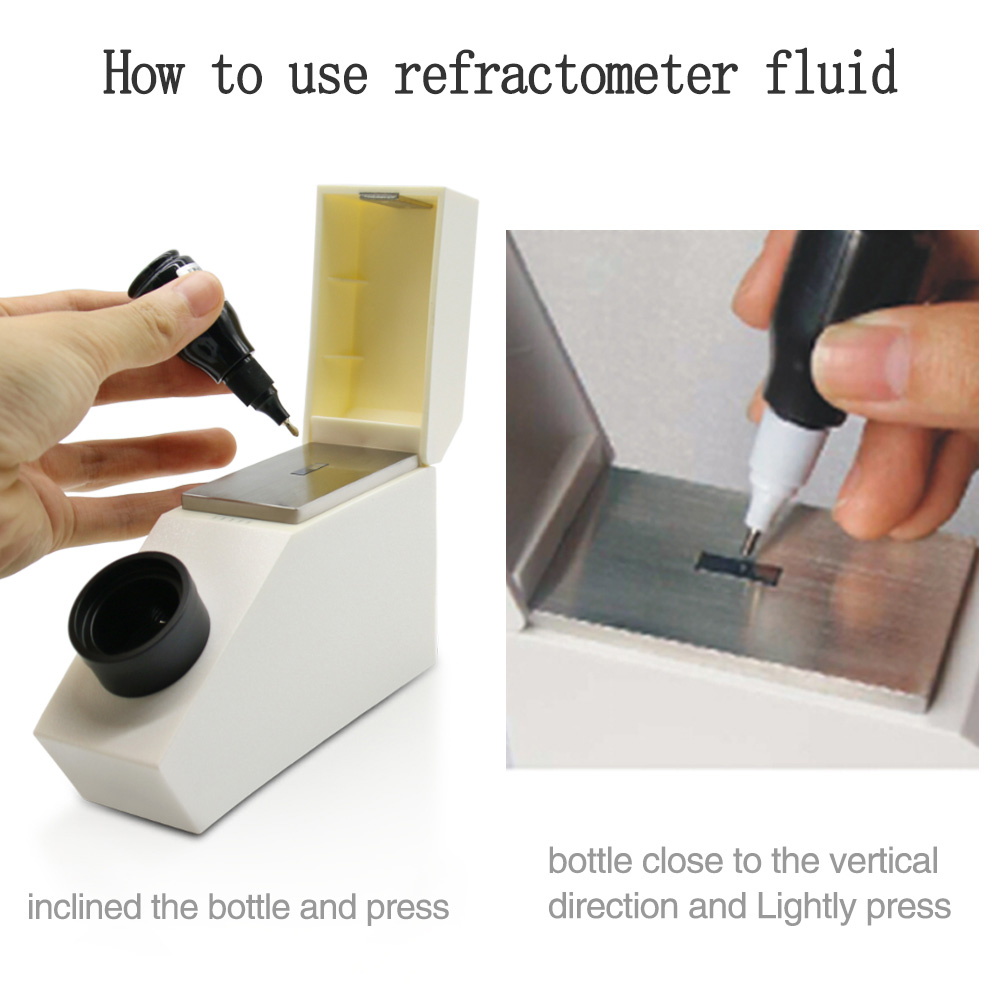 How to use refractometer fluid

inclined the bottle and press

bottle close to the vertical direction and Lightly press