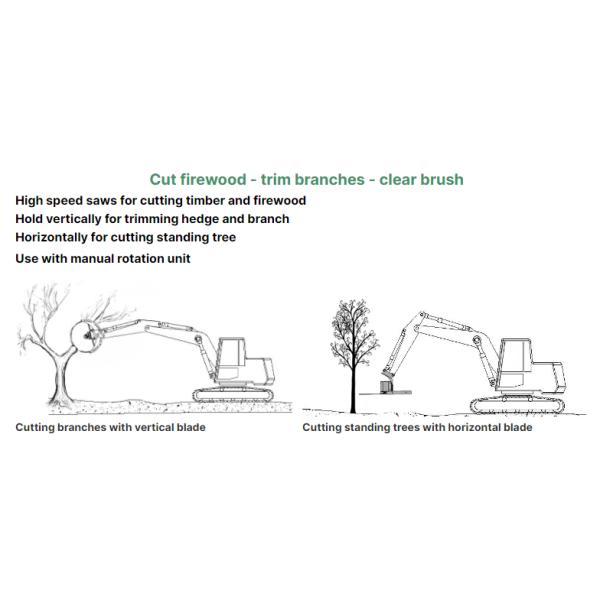 Cut firewood - trim branches - clear brush

High speed saws for cutting timber and firewood
Hold vertically for trimming hedge and branch
Horizontally for cutting standing tree
Use with manual rotation unit

Cutting branches with vertical blade

Cutting standing trees with horizontal blade