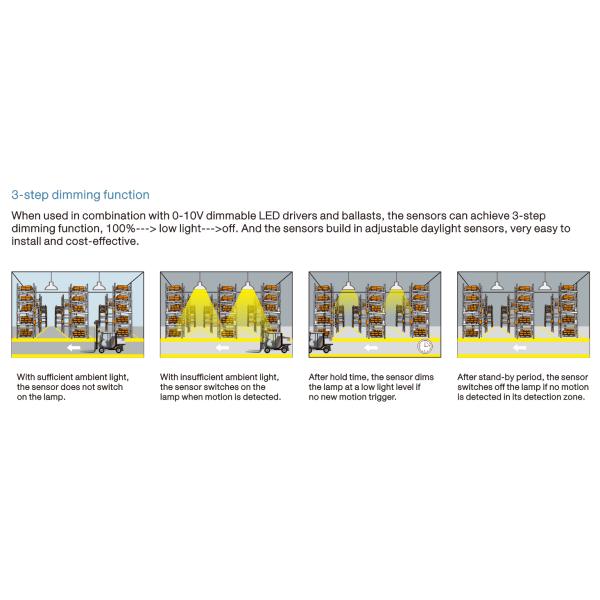 3-step dimming function

When used in combination with 0-10V dimmable LED drivers and ballasts, the sensors can achieve 3-step dimming function, 100%---> low light--->off. And the sensors build in adjustable daylight sensors, very easy to install and cost-effective.

With sufficient ambient light, the sensor does not switch on the lamp.

With insufficient ambient light, the sensor switches on the lamp when motion is detected.

After hold time, the sensor dims the lamp at a low light level if no new motion trigger.

After stand-by period, the sensor switches off the lamp if no motion is detected in its detection zone.