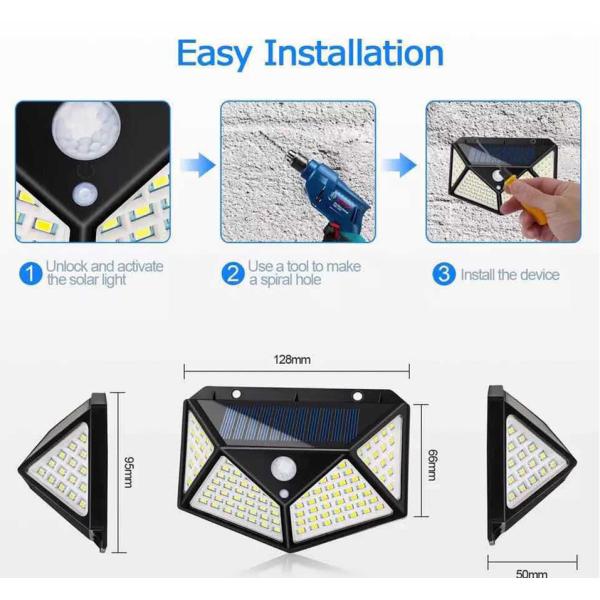 Easy Installation

1 Unlock and activate the solar light

2 Use a tool to make a spiral hole

3 Install the device

128mm

95mm

66mm

50mm