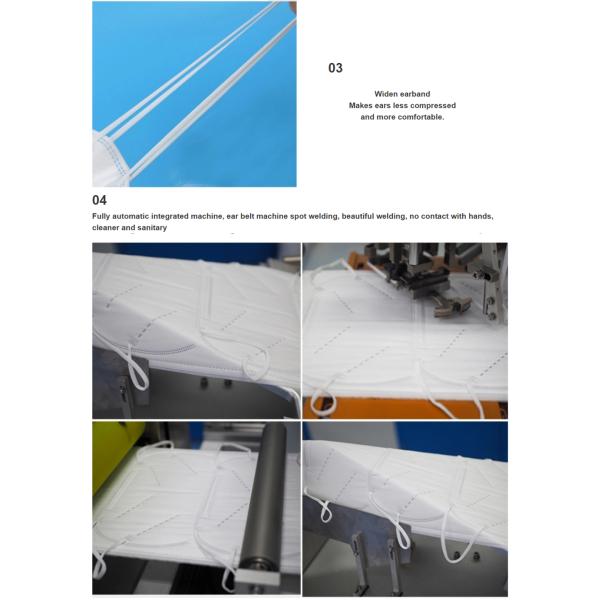 03

Widen earband
Makes ears less compressed
and more comfortable.

04

Fully automatic integrated machine, ear belt machine spot welding, beautiful welding, no contact with hands, cleaner and sanitary