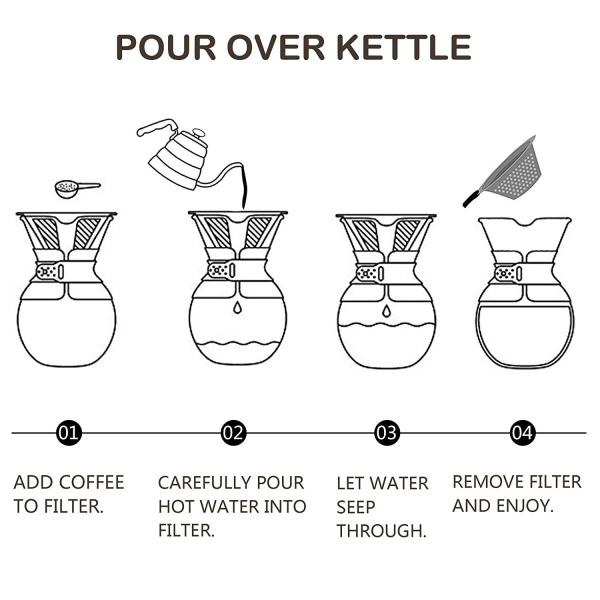 POUR OVER KETTLE

01

ADD COFFEE TO FILTER.

02

CAREFULLY POUR HOT WATER INTO FILTER.

03

LET WATER SEEP THROUGH.

04

REMOVE FILTER AND ENJOY.