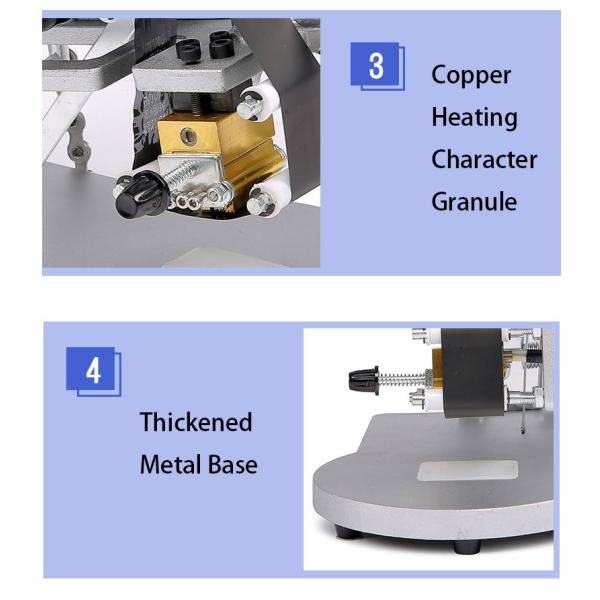 3

Copper Heating Character Granule

4

Thickened Metal Base