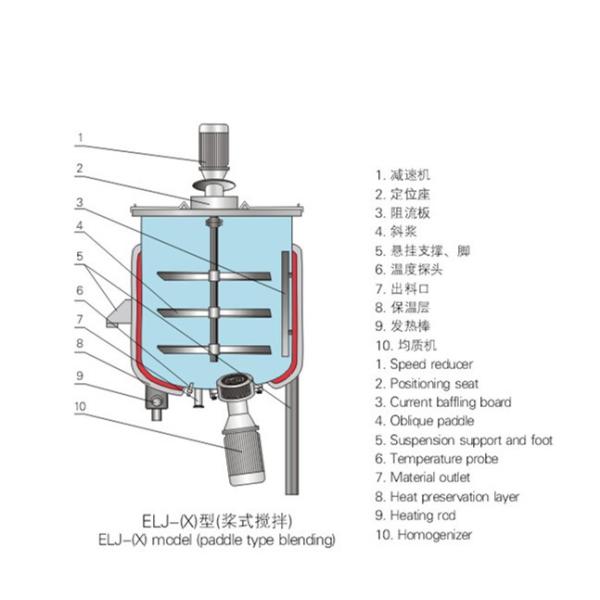 1
2
3
4
5
6
7
8
9
10

ELJ-(X)型(桨式搅拌)
ELJ-(X) model (paddle type blending)

1. 减速机
2. 定位座
3. 阻流板
4. 斜桨
5. 悬挂支撑、脚
6. 温度探头
7. 出料口
8. 保温层
9. 发热棒
10. 均质机
1. Speed reducer
2. Positioning seat
3. Current baffling board
4. Oblique paddle
5. Suspension support and foot
6. Temperature probe
7. Material outlet
8. Heat preservation layer
9. Heating rod
10. Homogenizer