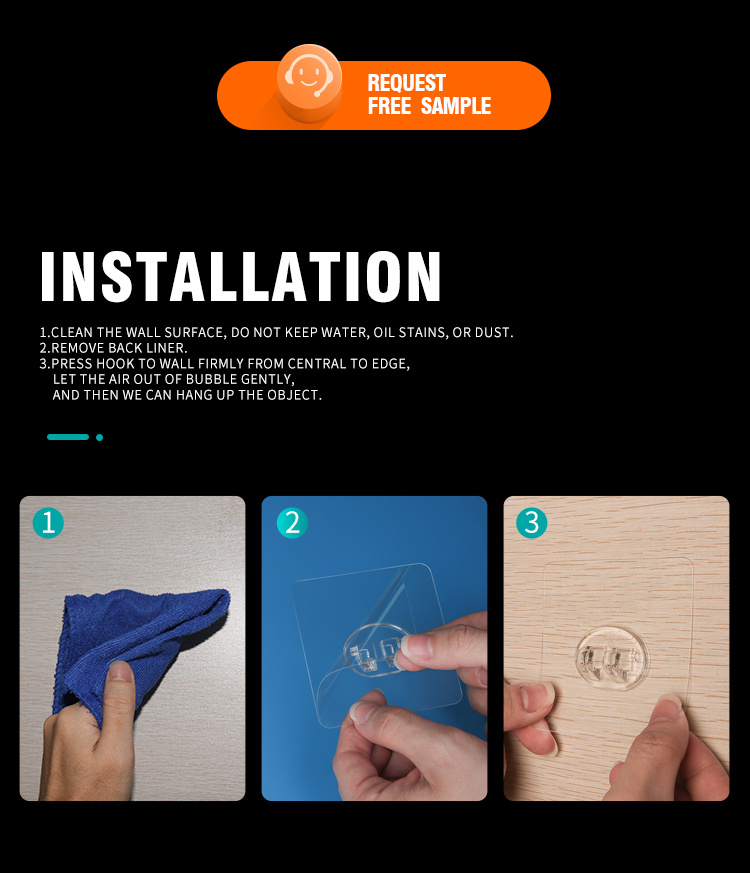 REQUEST
FREE SAMPLE

INSTALLATION

1.CLEAN THE WALL SURFACE, DO NOT KEEP WATER, OIL STAINS, OR DUST.
2.REMOVE BACK LINER.
3.PRESS HOOK TO WALL FIRMLY FROM CENTRAL TO EDGE, LET THE AIR OUT OF BUBBLE GENTLY, AND THEN WE CAN HANG UP THE OBJECT.

1

2

3