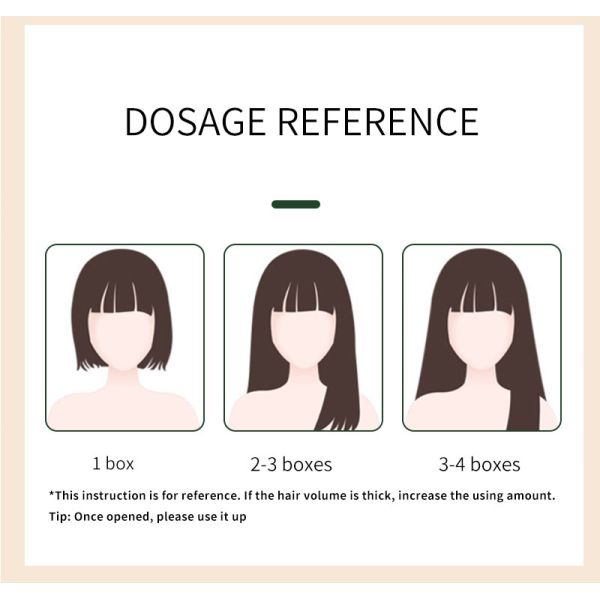 DOSAGE REFERENCE

1 box

2-3 boxes

3-4 boxes

*This instruction is for reference. If the hair volume is thick, increase the using amount.

Tip: Once opened, please use it up