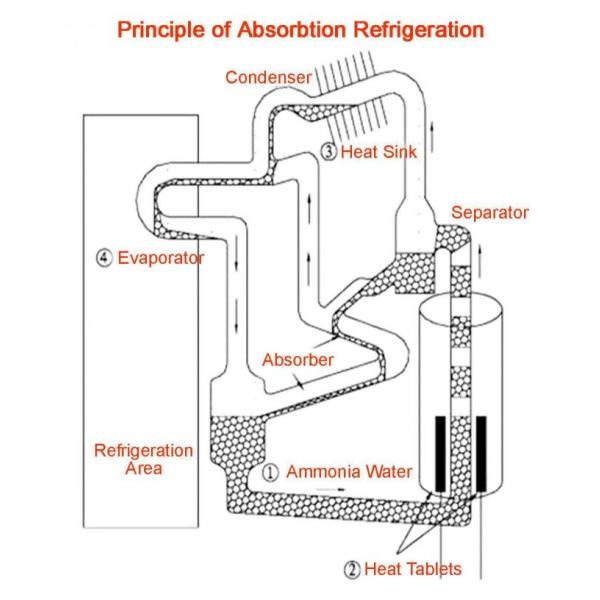 Principle of Absorbtion Refrigeration

Condenser

③ Heat Sink

Separator

④ Evaporator

Absorber

Refrigeration Area

① Ammonia Water

② Heat Tablets