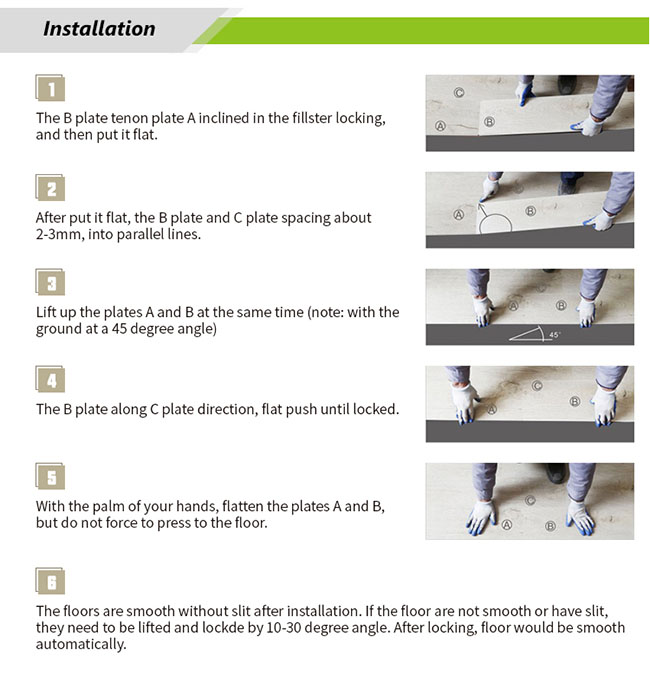 Installation

1

The B plate tenon plate A inclined in the fillster locking, and then put it flat.

Ⓒ Ⓐ Ⓑ

2

After put it flat, the B plate and C plate spacing about 2-3mm, into parallel lines.

Ⓐ Ⓑ

3

Lift up the plates A and B at the same time (note: with the ground at a 45 degree angle)

Ⓐ Ⓑ 45°

4

The B plate along C plate direction, flat push until locked.

Ⓒ Ⓐ Ⓑ

5

With the palm of your hands, flatten the plates A and B, but do not force to press to the floor.

Ⓒ Ⓐ Ⓑ

6

The floors are smooth without slit after installation. If the floor are not smooth or have slit, they need to be lifted and lockde by 10-30 degree angle. After locking, floor would be smooth automatically.