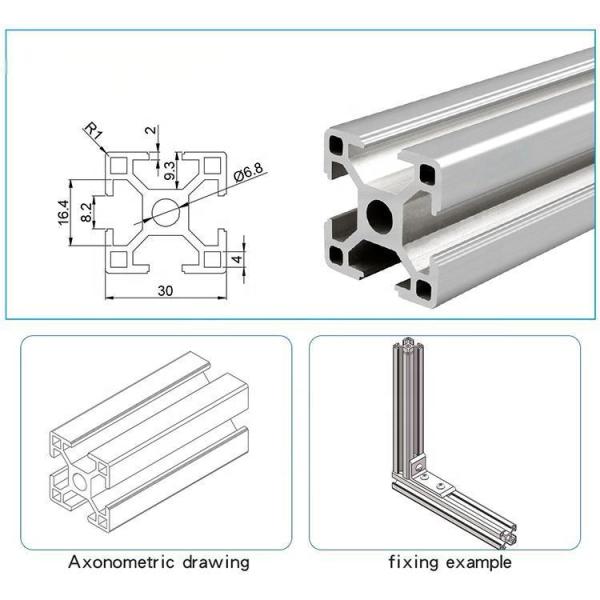 R1
2
9.3
Ø6.8
16.4
8.2
4
30

Axonometric drawing

fixing example