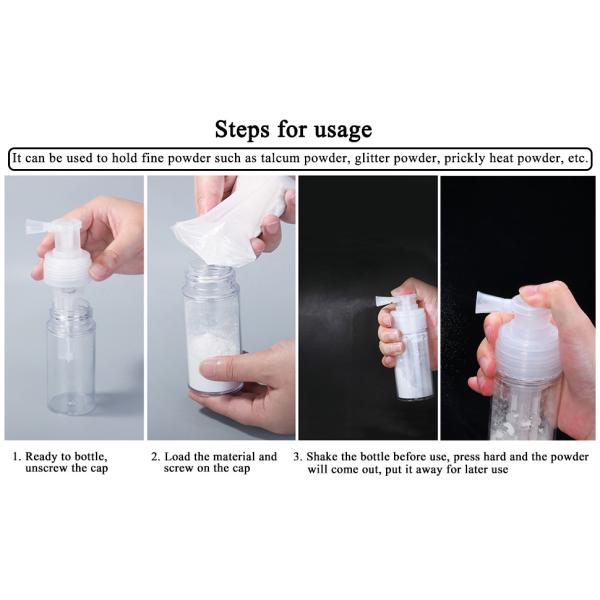 Steps for usage

It can be used to hold fine powder such as talcum powder, glitter powder, prickly heat powder, etc.

1. Ready to bottle, unscrew the cap

2. Load the material and screw on the cap

3. Shake the bottle before use, press hard and the powder will come out, put it away for later use