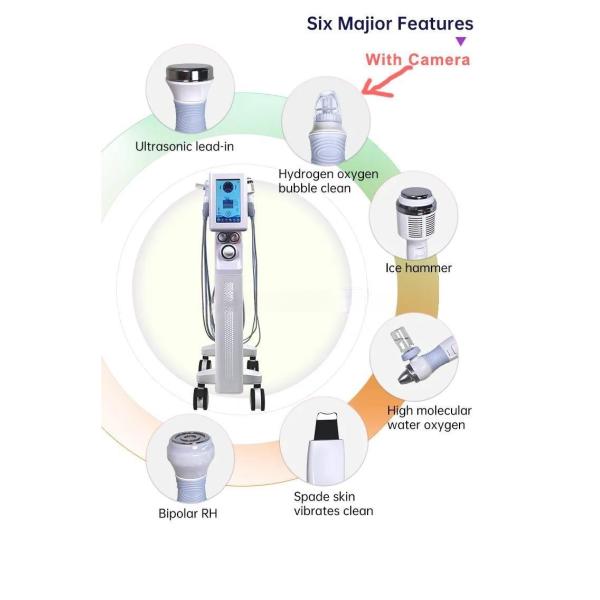 Six Majior Features

With Camera

Ultrasonic lead-in

Hydrogen oxygen bubble clean

Ice hammer

High molecular water oxygen

Spade skin vibrates clean

Bipolar RH