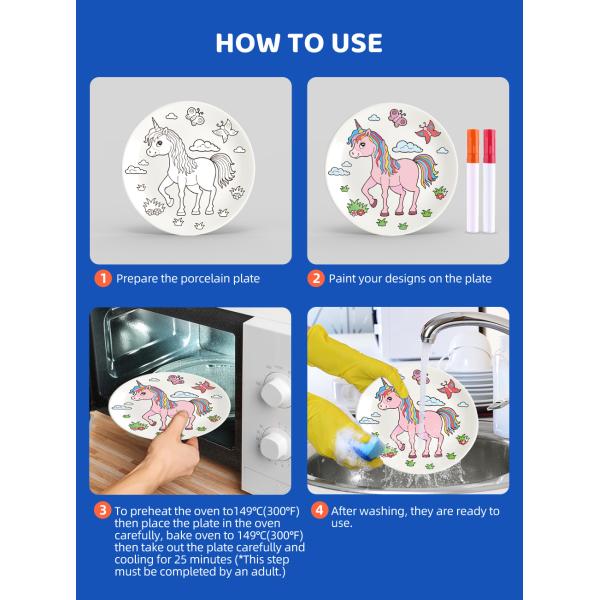 HOW TO USE

1 Prepare the porcelain plate

2 Paint your designs on the plate

3 To preheat the oven to149℃(300℉) then place the plate in the oven carefully, bake oven to 149℃(300℉) then take out the plate carefully and cooling for 25 minutes (*This step must be completed by an adult.)

4 After washing, they are ready to use.